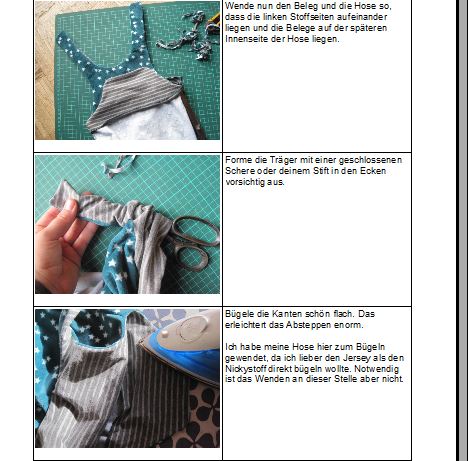 Wende nun den Beleg und die Hose so, dass die linken Stoffseiten aufeinander liegen und die Belege auf der späteren Innenseite der Hose liegen.

Forme die Träger mit einer geschlossenen Schere oder deinem Stift in den Ecken vorsichtig aus.

Bügele die Kanten schön flach. Das erleichtert das Absteppen enorm.

Ich habe meine Hose hier zum Bügeln gewendet, da ich lieber den Jersey als den Nickystoff direkt bügeln wollte. Notwendig ist das Wenden an dieser Stelle aber nicht.